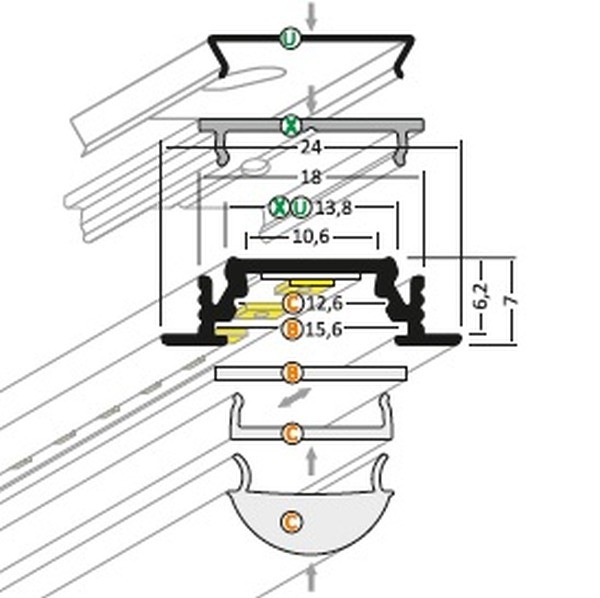 U
X
24
18
X U 13,8
10,6
C 12,6
B 15,6
6,2
7
B
C
C